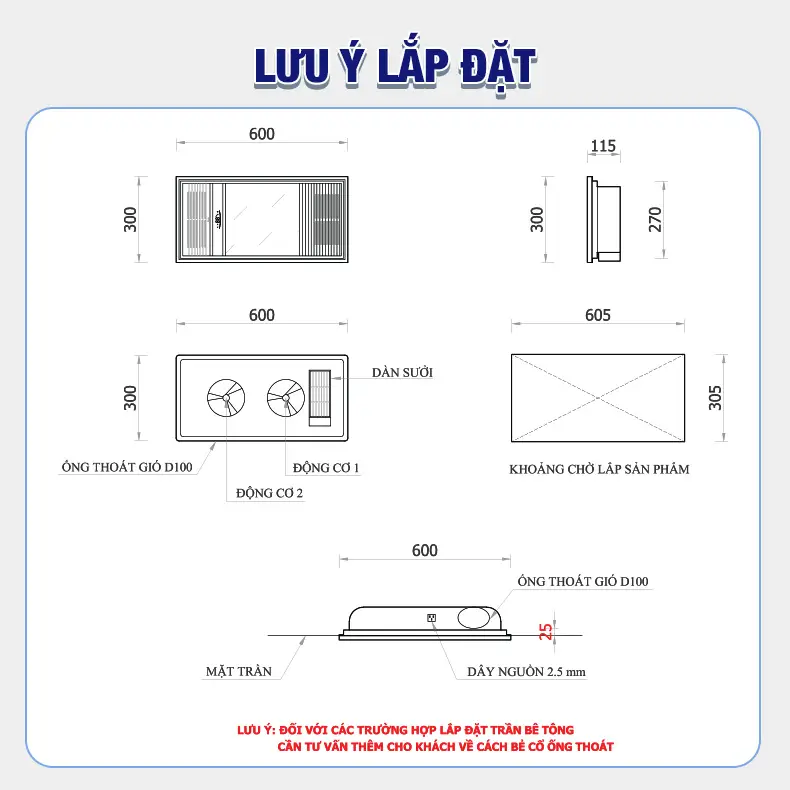 LƯU Ý LẮP ĐẶT

600

300

115

300

270

600

300

DÀN SƯỞI

ỐNG THOÁT GIÓ D100

ĐỘNG CƠ 1

ĐỘNG CƠ 2

605

305

KHOẢNG CHỜ LẮP SẢN PHẨM

600

ỐNG THOÁT GIÓ D100

25

MẶT TRẦN

DÂY NGUỒN 2.5 mm

LƯU Ý: ĐỐI VỚI CÁC TRƯỜNG HỢP LẮP ĐẶT TRẦN BÊ TÔNG CẦN TƯ VẤN THÊM CHO KHÁCH VỀ CÁCH BẺ CỔ ỐNG THOÁT