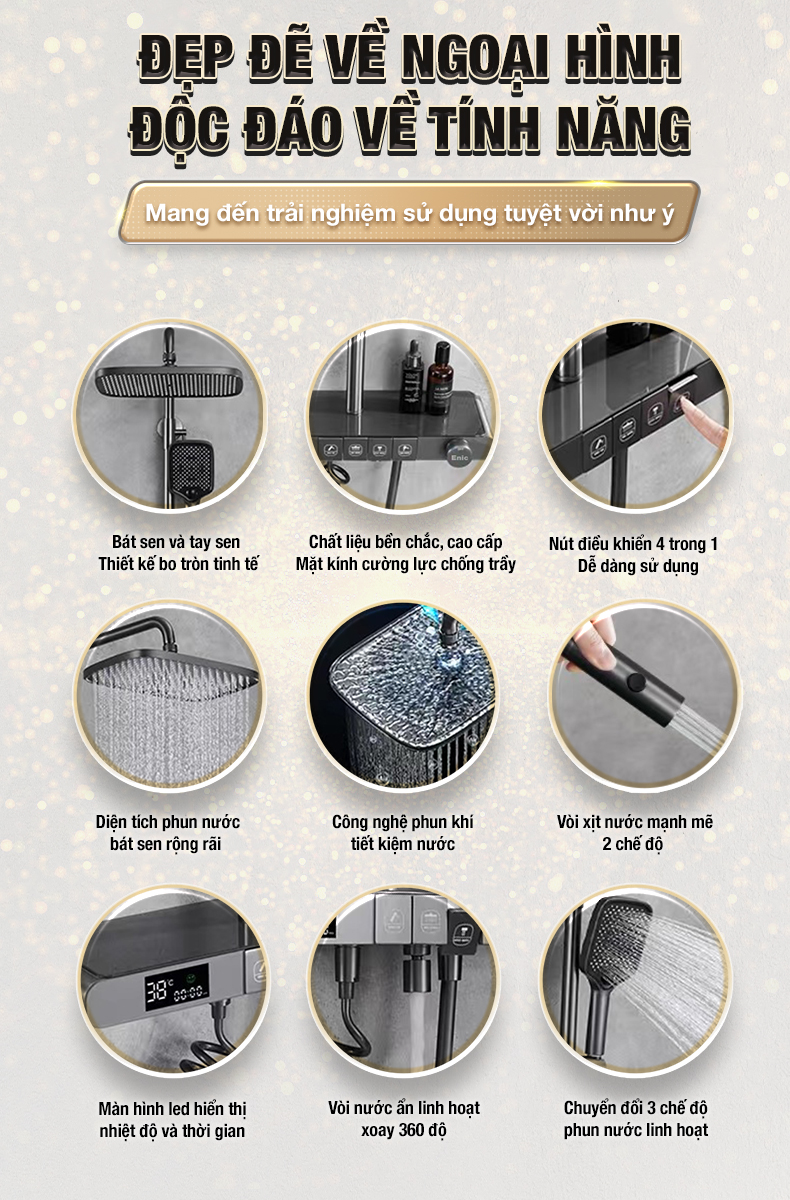 ĐẸP ĐẼ VỀ NGOẠI HÌNH
ĐỘC ĐÁO VỀ TÍNH NĂNG

Mang đến trải nghiệm sử dụng tuyệt vời như ý

Enic

Bát sen và tay sen
Thiết kế bo tròn tinh tế

Chất liệu bền chắc, cao cấp
Mặt kính cường lực chống trầy

Nút điều khiển 4 trong 1
Dễ dàng sử dụng

Diện tích phun nước
bát sen rộng rãi

Công nghệ phun khí
tiết kiệm nước

Vòi xịt nước mạnh mẽ
2 chế độ

38°C 00:00

Màn hình led hiển thị
nhiệt độ và thời gian

Vòi nước ẩn linh hoạt
xoay 360 độ

Chuyển đổi 3 chế độ
phun nước linh hoạt