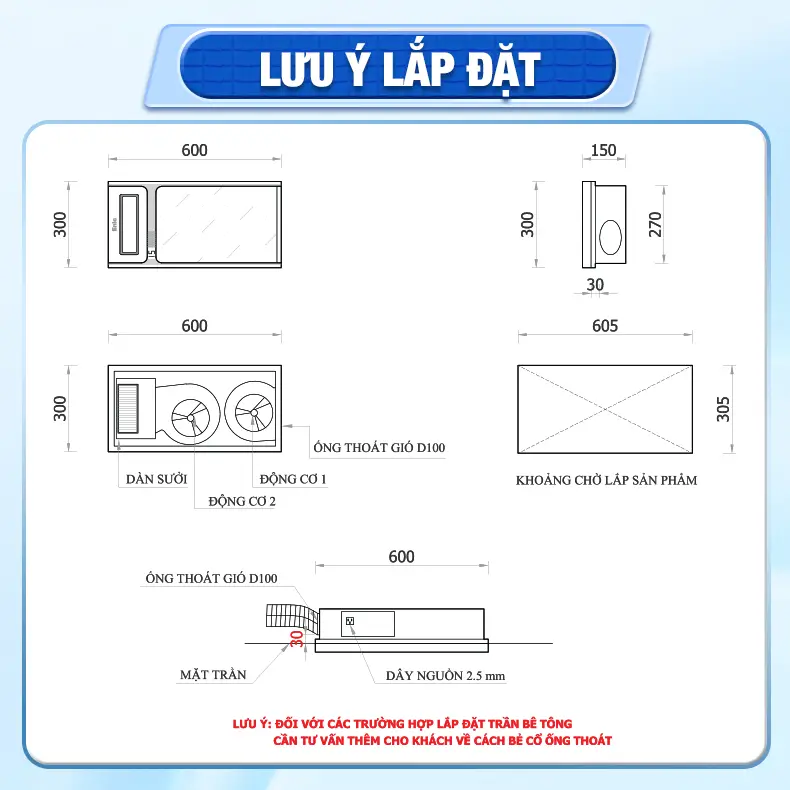 LƯU Ý LẮP ĐẶT

600

300

150

300

270

30

600

300

ỐNG THOÁT GIÓ D100

DÀN SƯỞI

ĐỘNG CƠ 1

ĐỘNG CƠ 2

605

305

KHOẢNG CHỜ LẮP SẢN PHẨM

600

ỐNG THOÁT GIÓ D100

30

MẶT TRẦN

DÂY NGUỒN 2.5 mm

LƯU Ý: ĐỐI VỚI CÁC TRƯỜNG HỢP LẮP ĐẶT TRẦN BÊ TÔNG CẦN TƯ VẤN THÊM CHO KHÁCH VỀ CÁCH BẺ CỔ ỐNG THOÁT