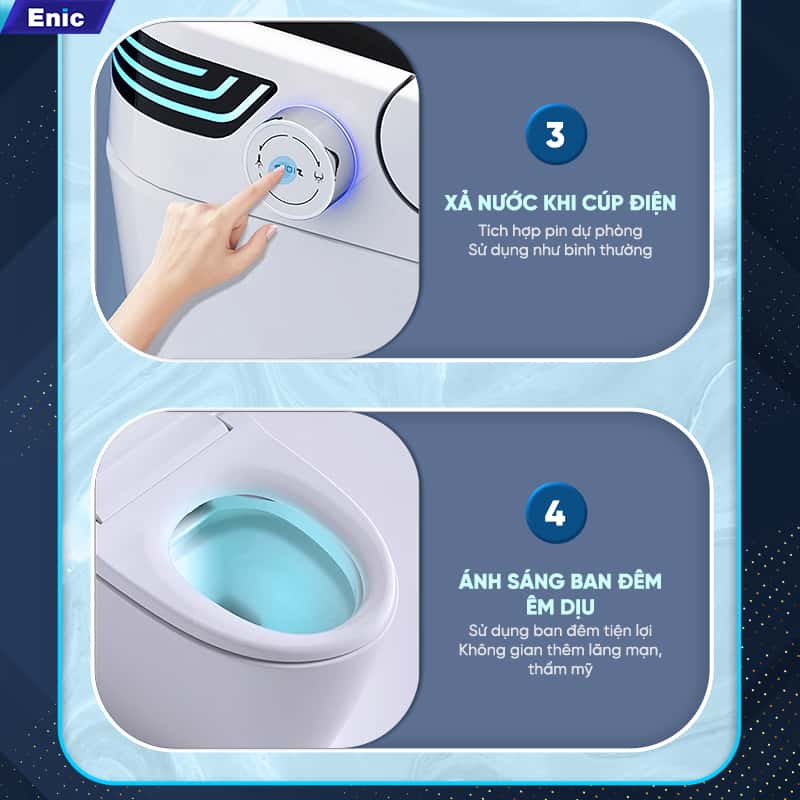 Enic

3

XẢ NƯỚC KHI CÚP ĐIỆN

Tích hợp pin dự phòng
Sử dụng như bình thường

4

ÁNH SÁNG BAN ĐÊM ÊM DỊU

Sử dụng ban đêm tiện lợi
Không gian thêm lãng mạn, thẩm mỹ