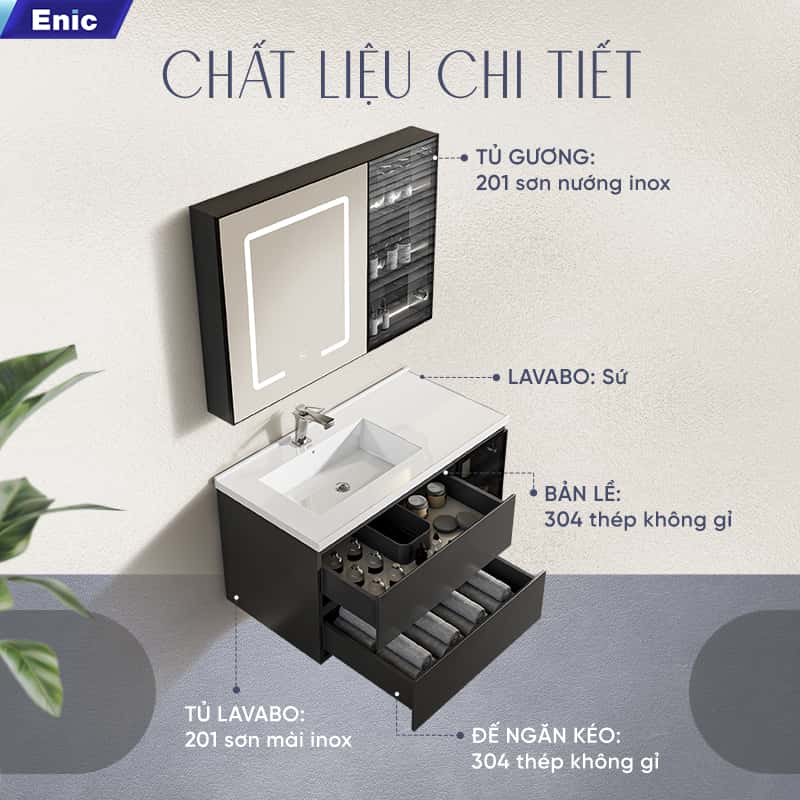 Enic

CHẤT LIỆU CHI TIẾT

TỦ GƯƠNG:
201 sơn nướng inox

LAVABO: Sứ

BẢN LỀ:
304 thép không gỉ

TỦ LAVABO:
201 sơn mài inox

ĐẾ NGĂN KÉO:
304 thép không gỉ