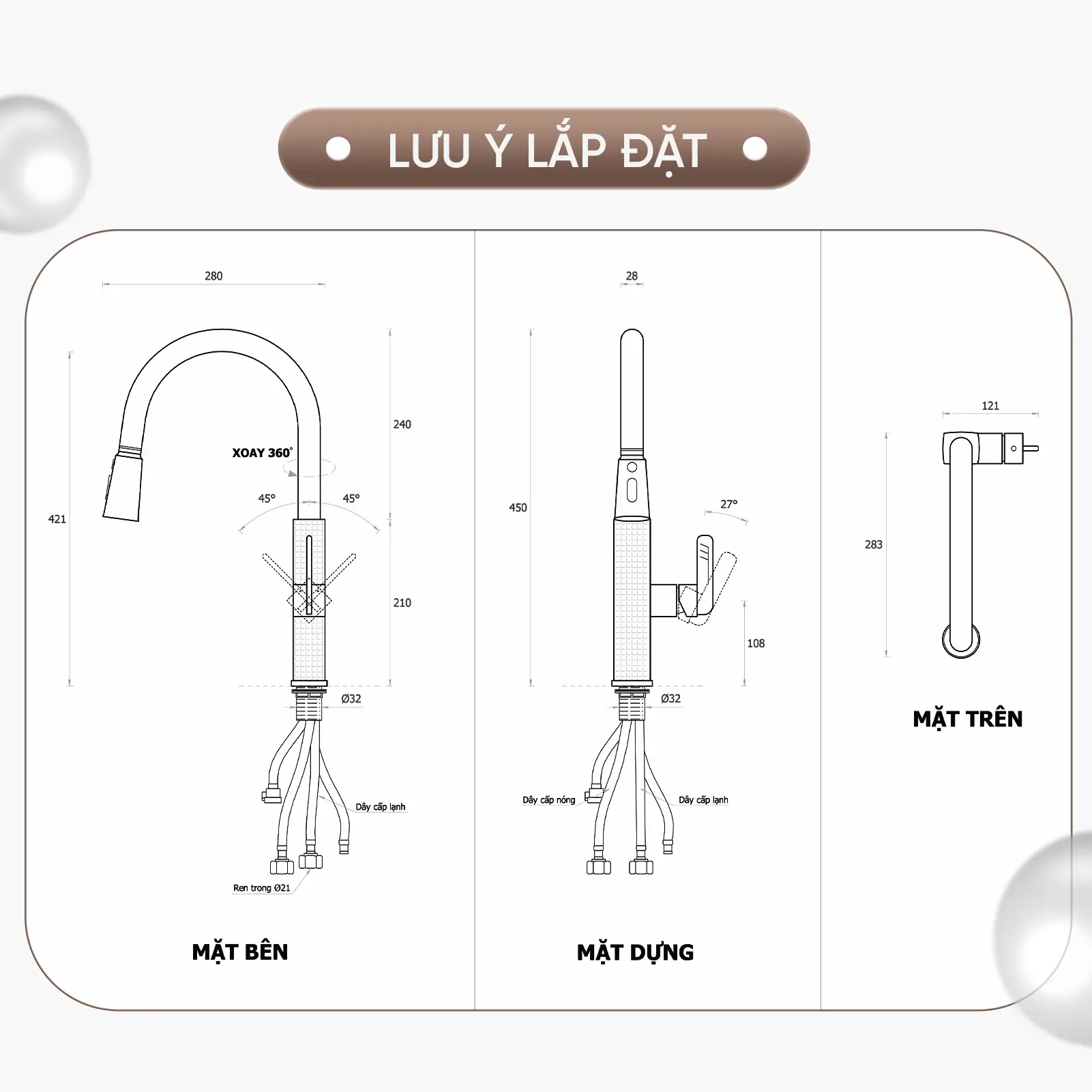 LƯU Ý LẮP ĐẶT

280

421

240

XOAY 360°

45°

45°

210

Ø32

Dây cấp lạnh

Ren trong Ø21

MẶT BÊN

28

450

27°

108

Ø32

Dây cấp nóng

Dây cấp lạnh

MẶT DỰNG

121

283

MẶT TRÊN