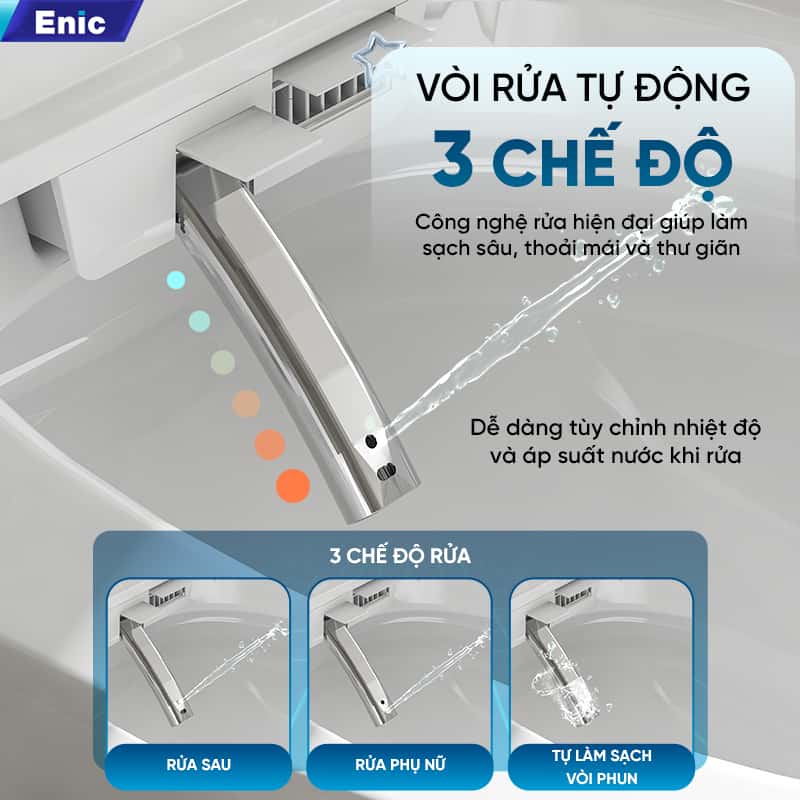 Enic

VÒI RỬA TỰ ĐỘNG

3 CHẾ ĐỘ

Công nghệ rửa hiện đại giúp làm sạch sâu, thoải mái và thư giãn

Dễ dàng tùy chỉnh nhiệt độ và áp suất nước khi rửa

3 CHẾ ĐỘ RỬA

RỬA SAU

RỬA PHỤ NỮ

TỰ LÀM SẠCH VÒI PHUN