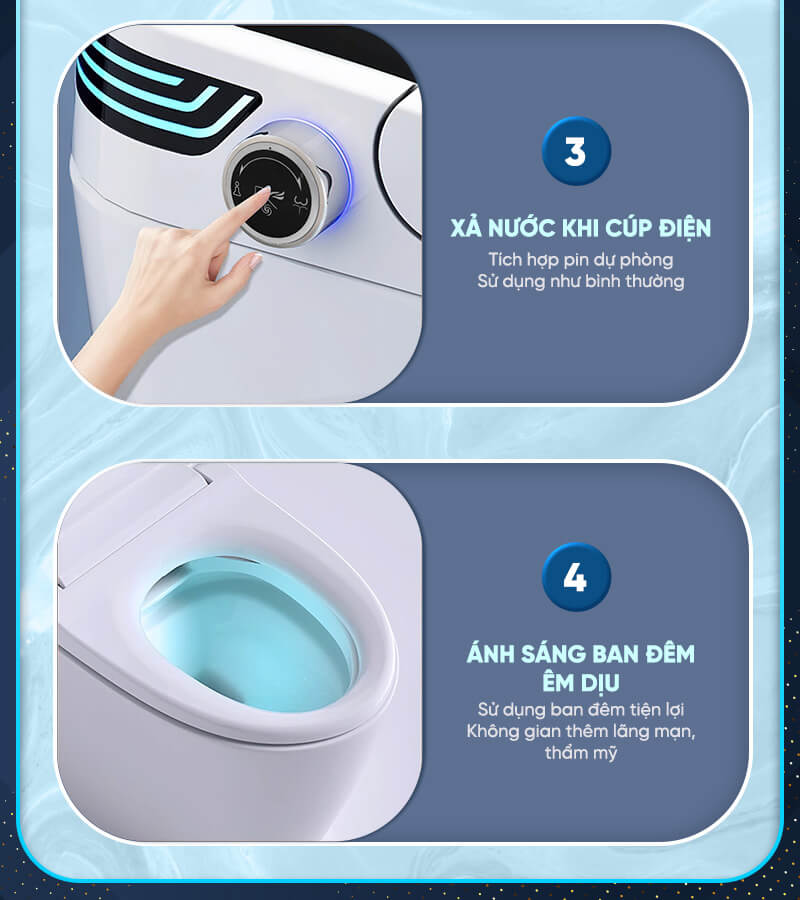 3

XẢ NƯỚC KHI CÚP ĐIỆN

Tích hợp pin dự phòng
Sử dụng như bình thường

4

ÁNH SÁNG BAN ĐÊM ÊM DỊU

Sử dụng ban đêm tiện lợi
Không gian thêm lãng mạn, thẩm mỹ