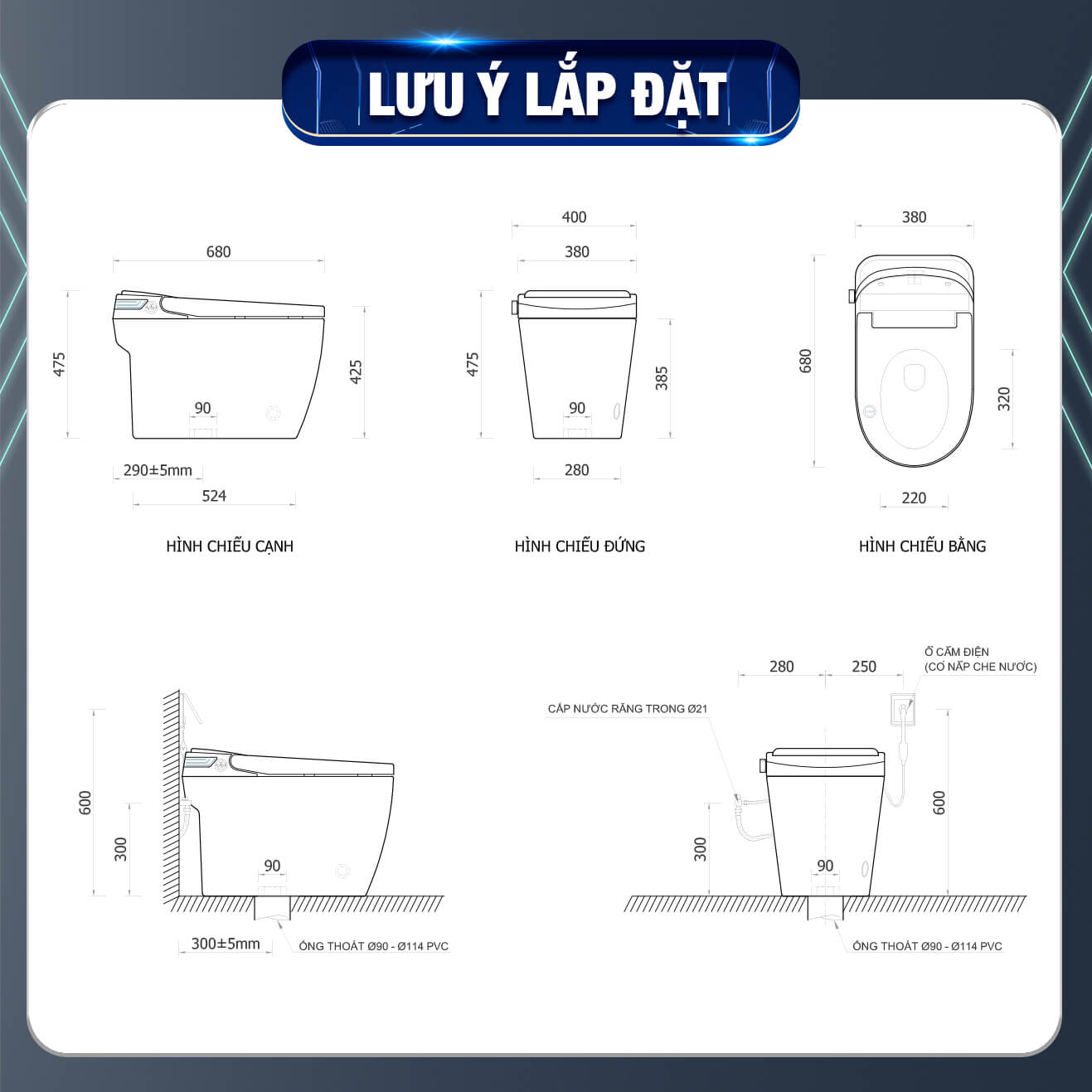 LƯU Ý LẮP ĐẶT

680
475
425
90
290±5mm
524
HÌNH CHIẾU CẠNH

400
380
475
385
90
280
HÌNH CHIẾU ĐỨNG

380
680
320
220
HÌNH CHIẾU BẰNG

600
300
90
300±5mm
ỐNG THOÁT Ø90 - Ø114 PVC

280
250
Ổ CẮM ĐIỆN
(CÓ NẮP CHE NƯỚC)
CẤP NƯỚC RĂNG TRONG Ø21
300
600
90
ỐNG THOÁT Ø90 - Ø114 PVC