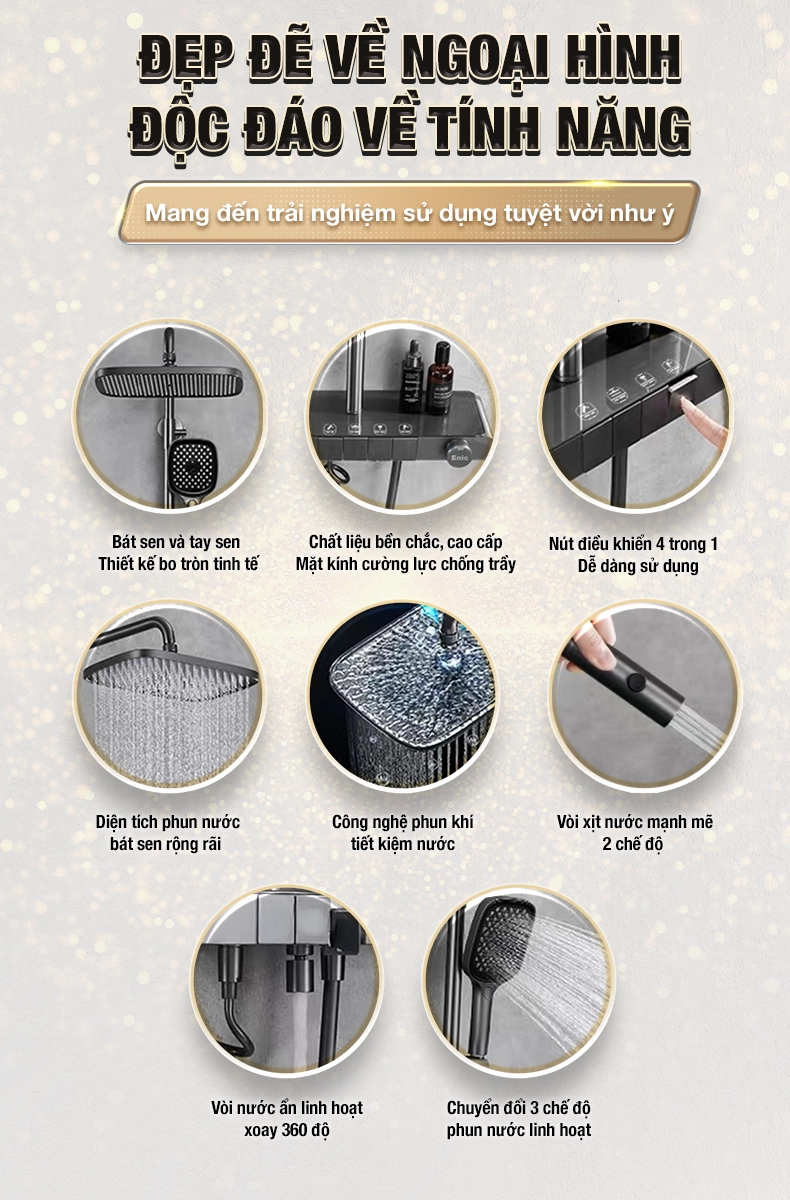 ĐẸP ĐẼ VỀ NGOẠI HÌNH
ĐỘC ĐÁO VỀ TÍNH NĂNG

Mang đến trải nghiệm sử dụng tuyệt vời như ý

Enic

Bát sen và tay sen
Thiết kế bo tròn tinh tế

Chất liệu bền chắc, cao cấp
Mặt kính cường lực chống trầy

Nút điều khiển 4 trong 1
Dễ dàng sử dụng

Diện tích phun nước
bát sen rộng rãi

Công nghệ phun khí
tiết kiệm nước

Vòi xịt nước mạnh mẽ
2 chế độ

Vòi nước ẩn linh hoạt
xoay 360 độ

Chuyển đổi 3 chế độ
phun nước linh hoạt