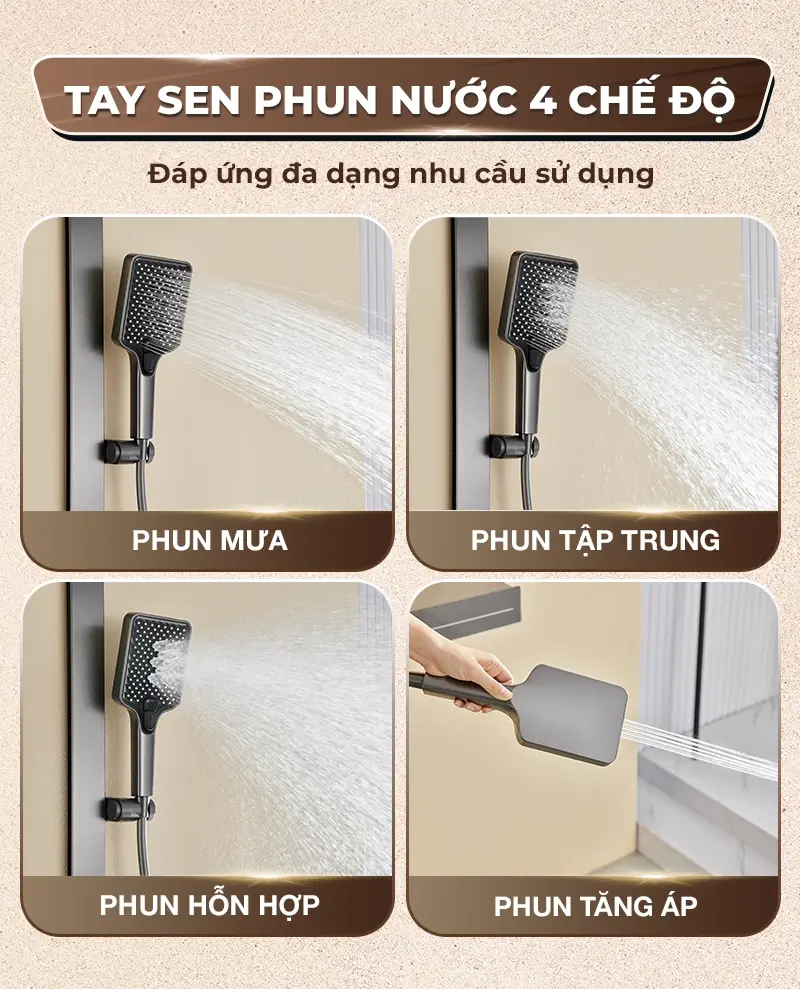 TAY SEN PHUN NƯỚC 4 CHẾ ĐỘ

Đáp ứng đa dạng nhu cầu sử dụng

PHUN MƯA

PHUN TẬP TRUNG

PHUN HỖN HỢP

PHUN TĂNG ÁP