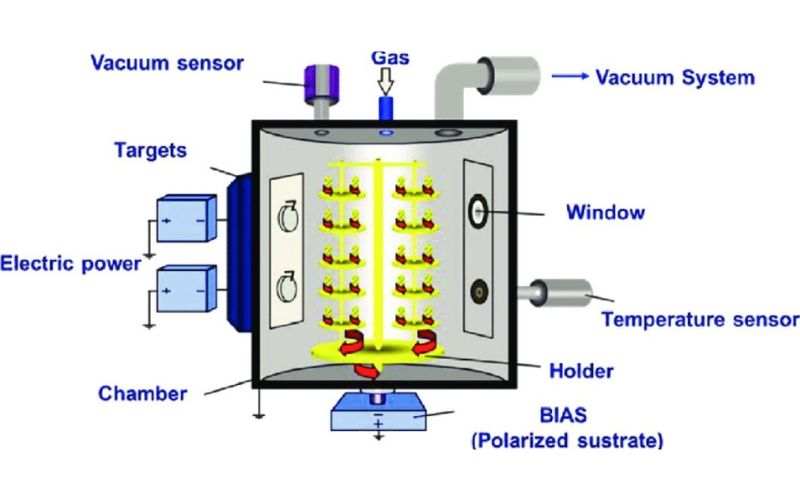 Vacuum sensor

Gas

Vacuum System

Targets

Window

Electric power

Temperature sensor

Holder

Chamber

BIAS
(Polarized sustrate)