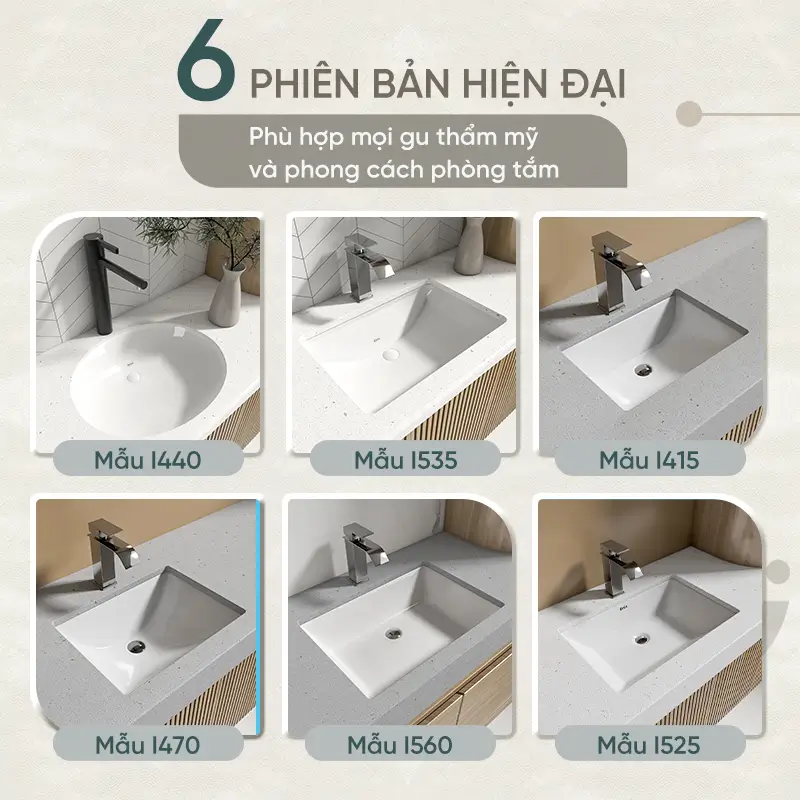 6 PHIÊN BẢN HIỆN ĐẠI

Phù hợp mọi gu thẩm mỹ và phong cách phòng tắm

Mẫu I440

Mẫu I535

Mẫu I415

Mẫu I470

Mẫu I560

Mẫu I525