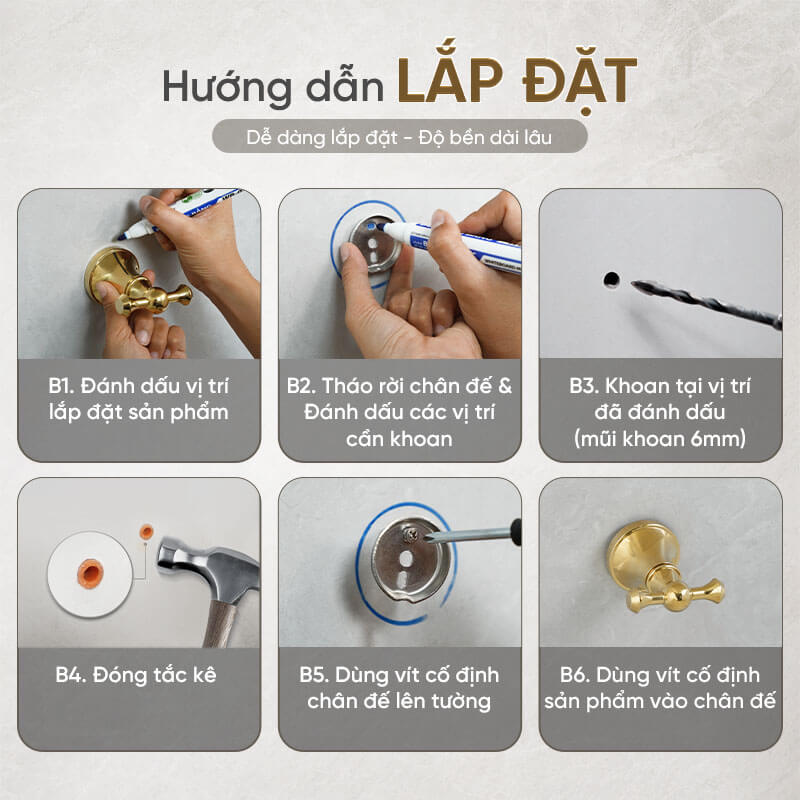 Hướng dẫn LẮP ĐẶT

Dễ dàng lắp đặt - Độ bền dài lâu

B1. Đánh dấu vị trí lắp đặt sản phẩm

B2. Tháo rời chân đế & Đánh dấu các vị trí cần khoan

B3. Khoan tại vị trí đã đánh dấu (mũi khoan 6mm)

B4. Đóng tắc kê

B5. Dùng vít cố định chân đế lên tường

B6. Dùng vít cố định sản phẩm vào chân đế