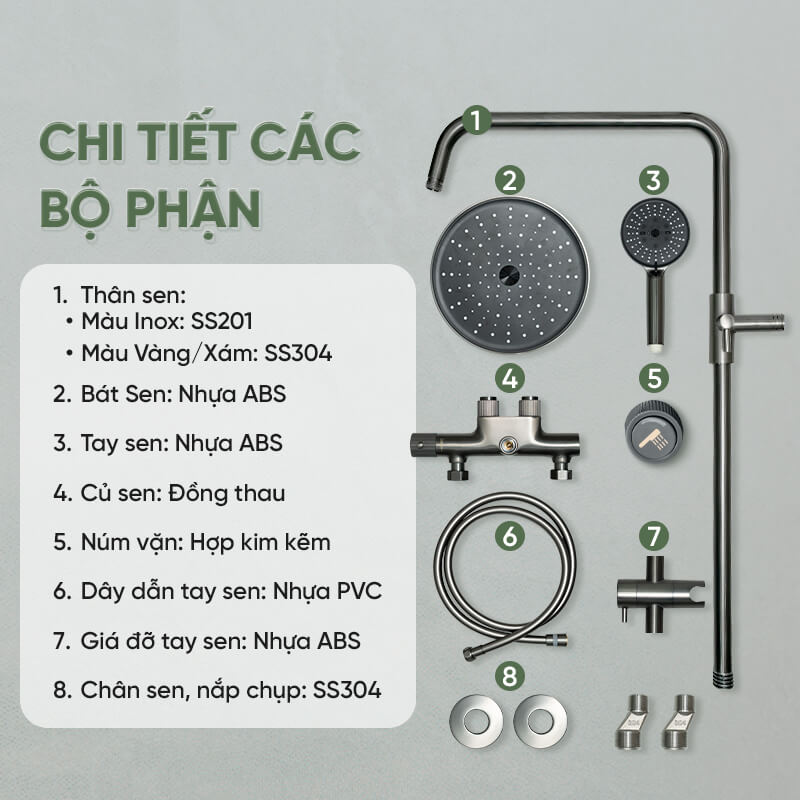 CHI TIẾT CÁC BỘ PHẬN

1. Thân sen:
• Màu Inox: SS201
• Màu Vàng/Xám: SS304
2. Bát Sen: Nhựa ABS
3. Tay sen: Nhựa ABS
4. Củ sen: Đồng thau
5. Núm vặn: Hợp kim kẽm
6. Dây dẫn tay sen: Nhựa PVC
7. Giá đỡ tay sen: Nhựa ABS
8. Chân sen, nắp chụp: SS304

1
2
3
4
5
6
7
8
304
304