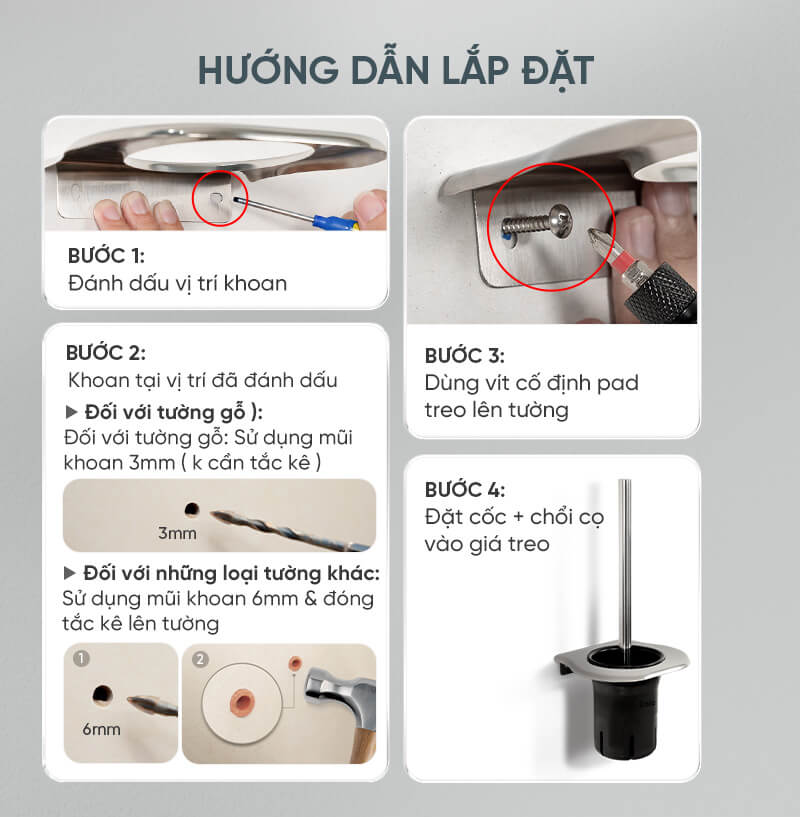 HƯỚNG DẪN LẮP ĐẶT

BƯỚC 1:
Đánh dấu vị trí khoan

BƯỚC 2:
Khoan tại vị trí đã đánh dấu

▶ Đối với tường gỗ ):
Đối với tường gỗ: Sử dụng mũi khoan 3mm ( k cần tắc kê )

3mm

▶ Đối với những loại tường khác:
Sử dụng mũi khoan 6mm & đóng tắc kê lên tường

1
6mm
2

BƯỚC 3:
Dùng vít cố định pad treo lên tường

BƯỚC 4:
Đặt cốc + chổi cọ vào giá treo