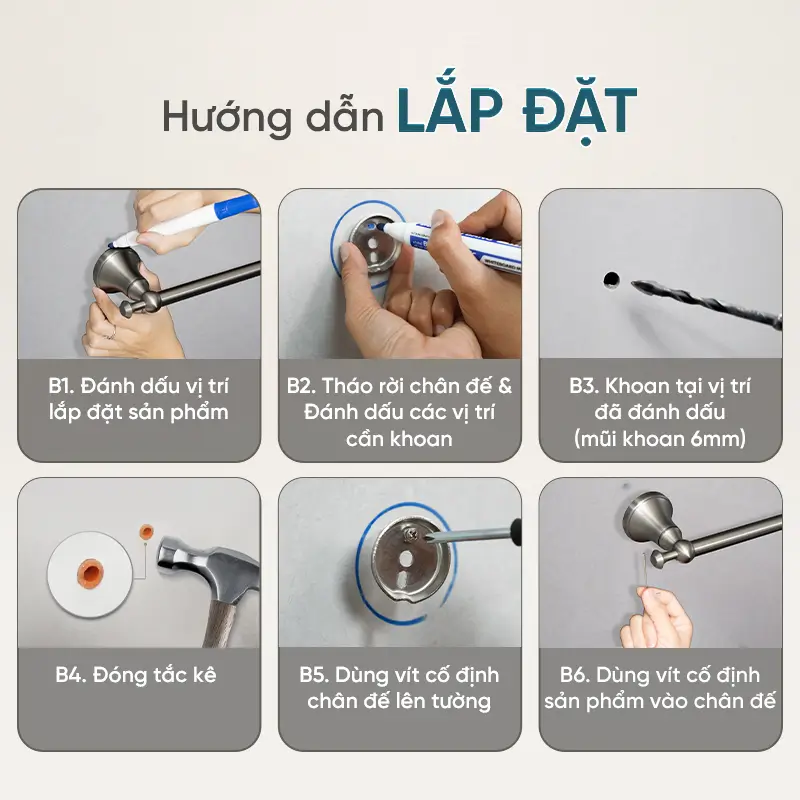 Hướng dẫn LẮP ĐẶT

B1. Đánh dấu vị trí lắp đặt sản phẩm

B2. Tháo rời chân đế & Đánh dấu các vị trí cần khoan

B3. Khoan tại vị trí đã đánh dấu (mũi khoan 6mm)

B4. Đóng tắc kê

B5. Dùng vít cố định chân đế lên tường

B6. Dùng vít cố định sản phẩm vào chân đế