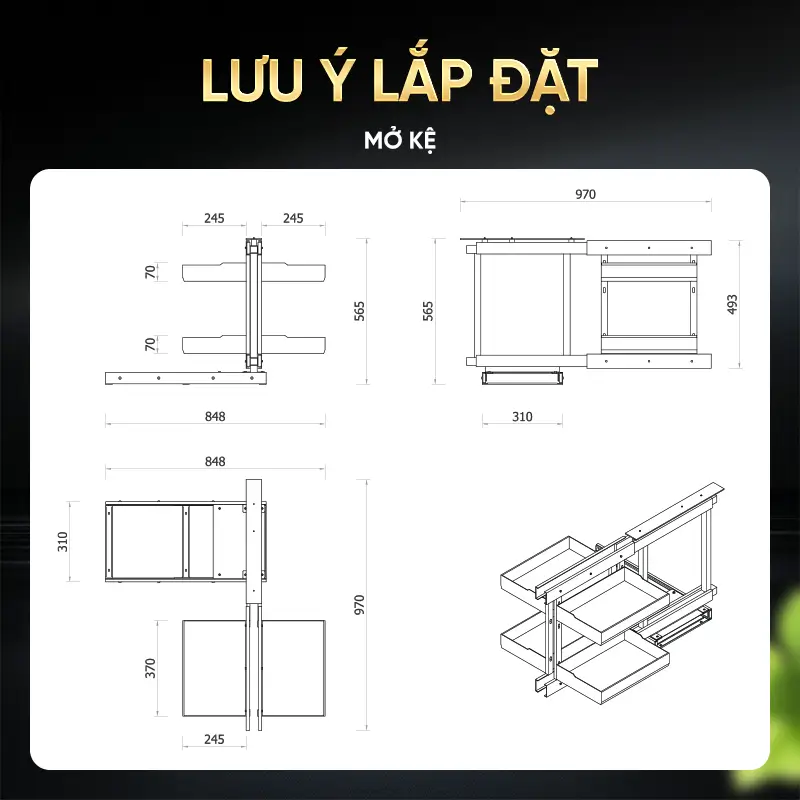 LƯU Ý LẮP ĐẶT

MỞ KỆ

245
245
70
70
565
848

970
565
493
310

848
310
370
970
245